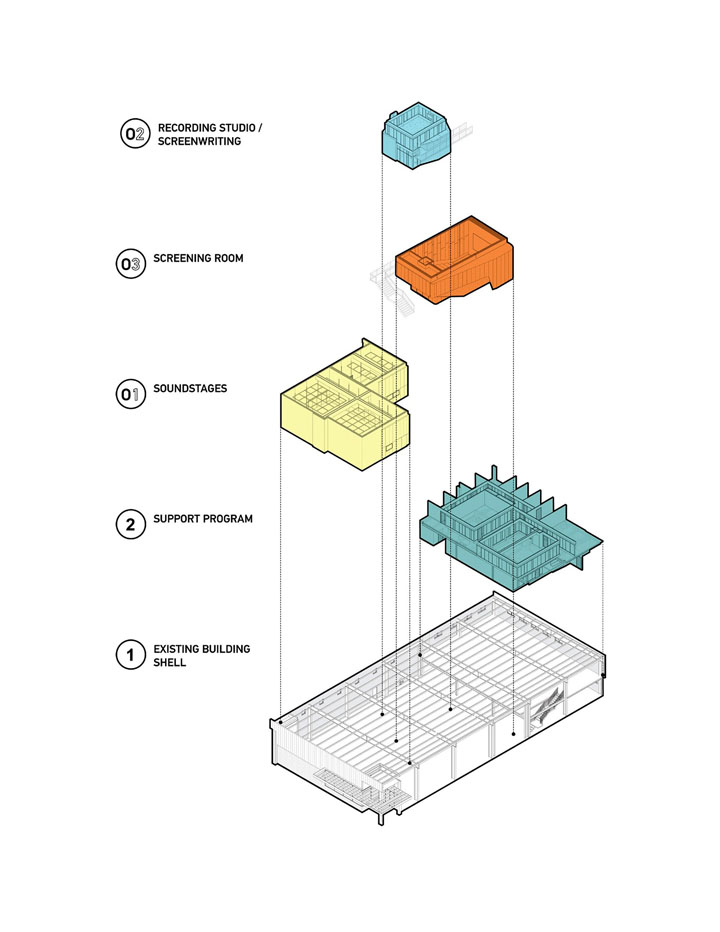 02 RECORDING STUDIO / SCREENWRITING

03 SCREENING ROOM

01 SOUNDSTAGES

2 SUPPORT PROGRAM

1 EXISTING BUILDING SHELL